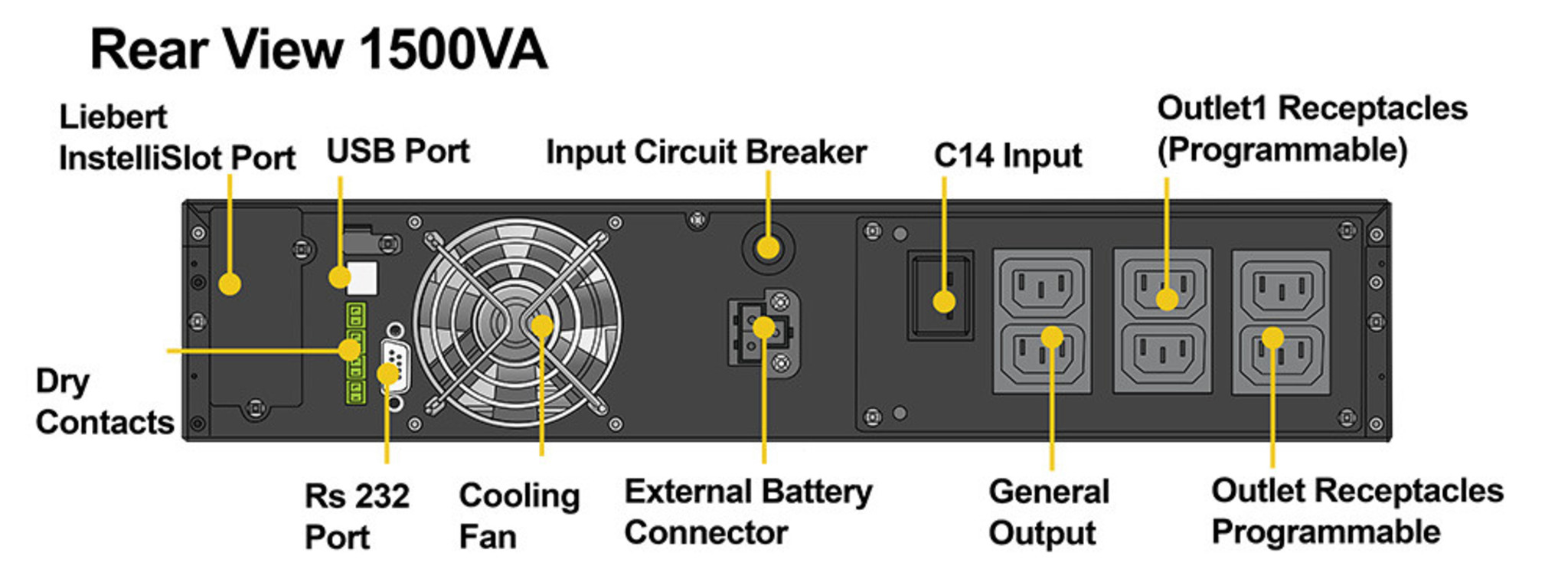 Rear View 1500VA

Liebert InstelliSlot Port

USB Port

Input Circuit Breaker

C14 Input

Outlet1 Receptacles (Programmable)

Dry Contacts

Rs 232 Port

Cooling Fan

External Battery Connector

General Output

Outlet Receptacles Programmable