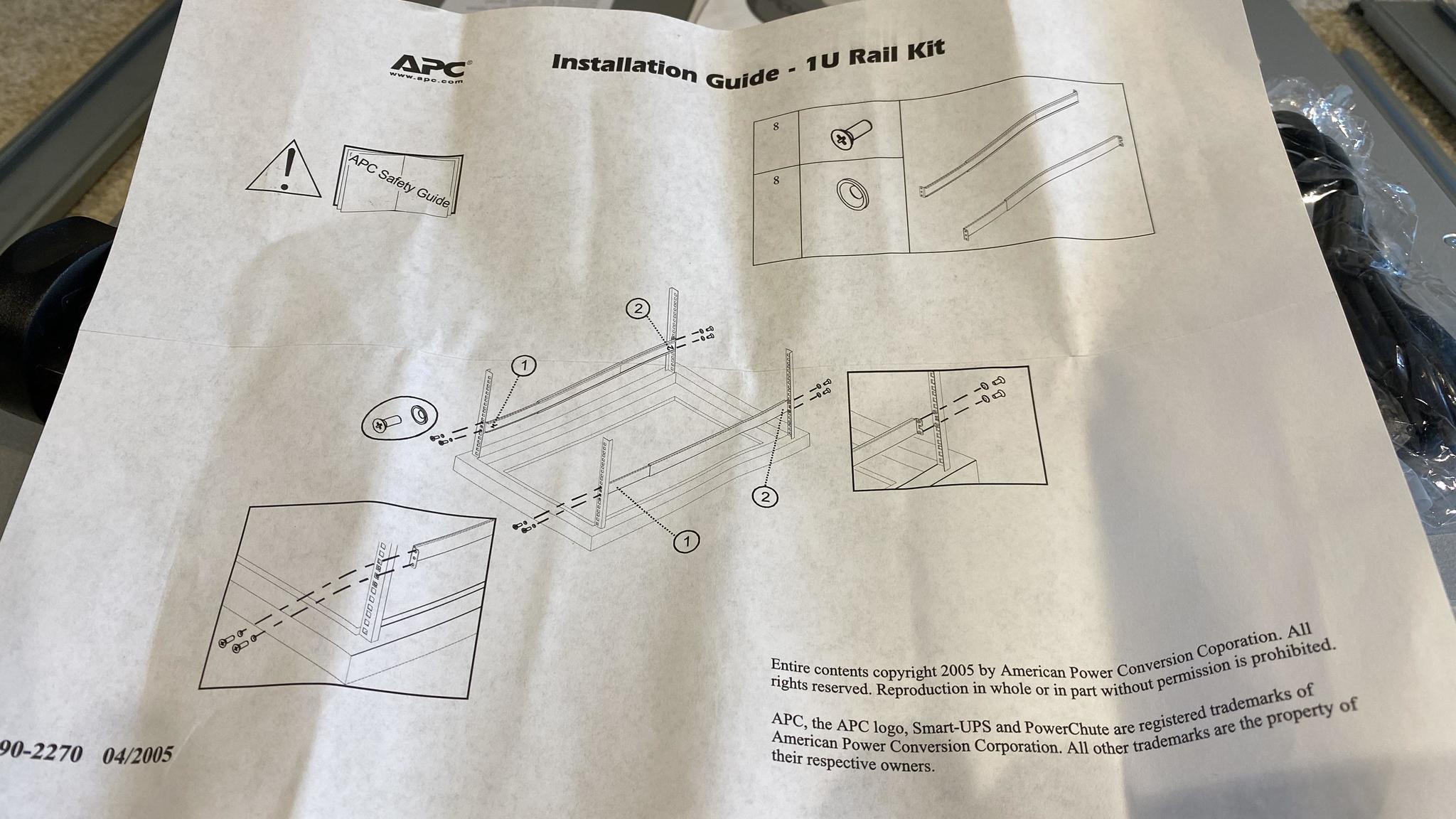 APC
www.apc.com

Installation Guide - 1U Rail Kit

APC Safety Guide

8

8

2

1

2

1

Entire contents copyright 2005 by American Power Conversion Coporation. All rights reserved. Reproduction in whole or in part without permission is prohibited.

APC, the APC logo, Smart-UPS and PowerChute are registered trademarks of American Power Conversion Corporation. All other trademarks are the property of their respective owners.

90-2270 04/2005